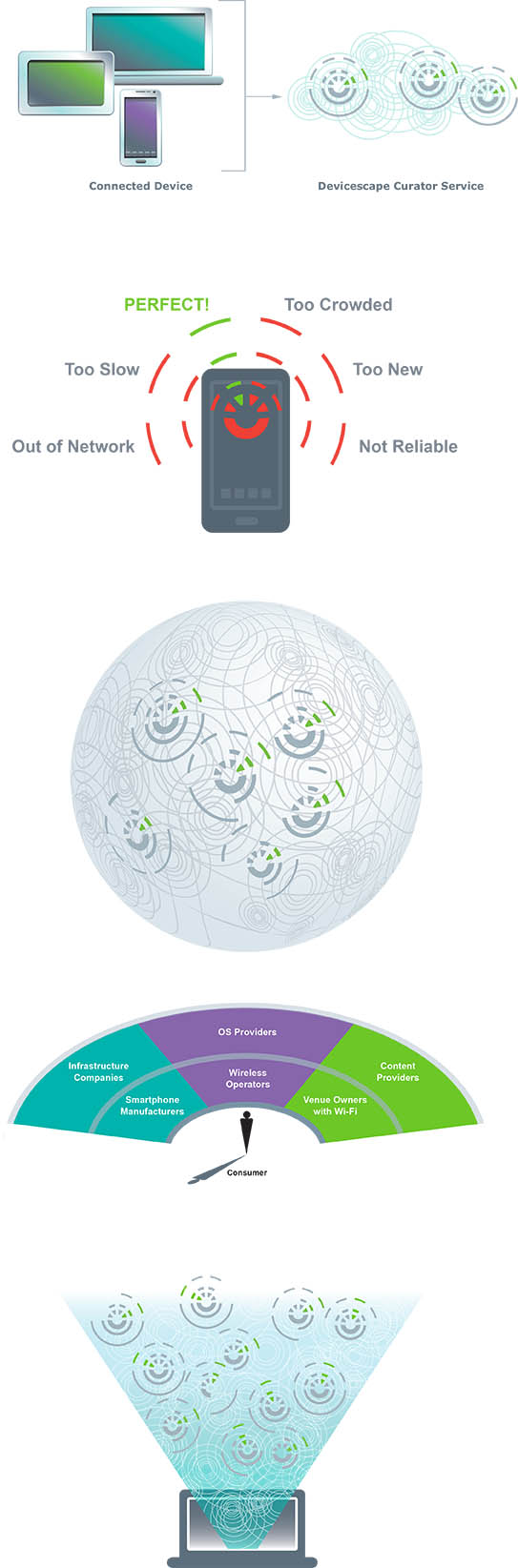 Connected Device

Devicescape Curator Service

PERFECT!

Too Crowded

Too Slow

Too New

Out of Network

Not Reliable

OS Providers

Infrastructure Companies

Wireless Operators

Content Providers

Smartphone Manufacturers

Venue Owners with Wi-Fi

Consumer